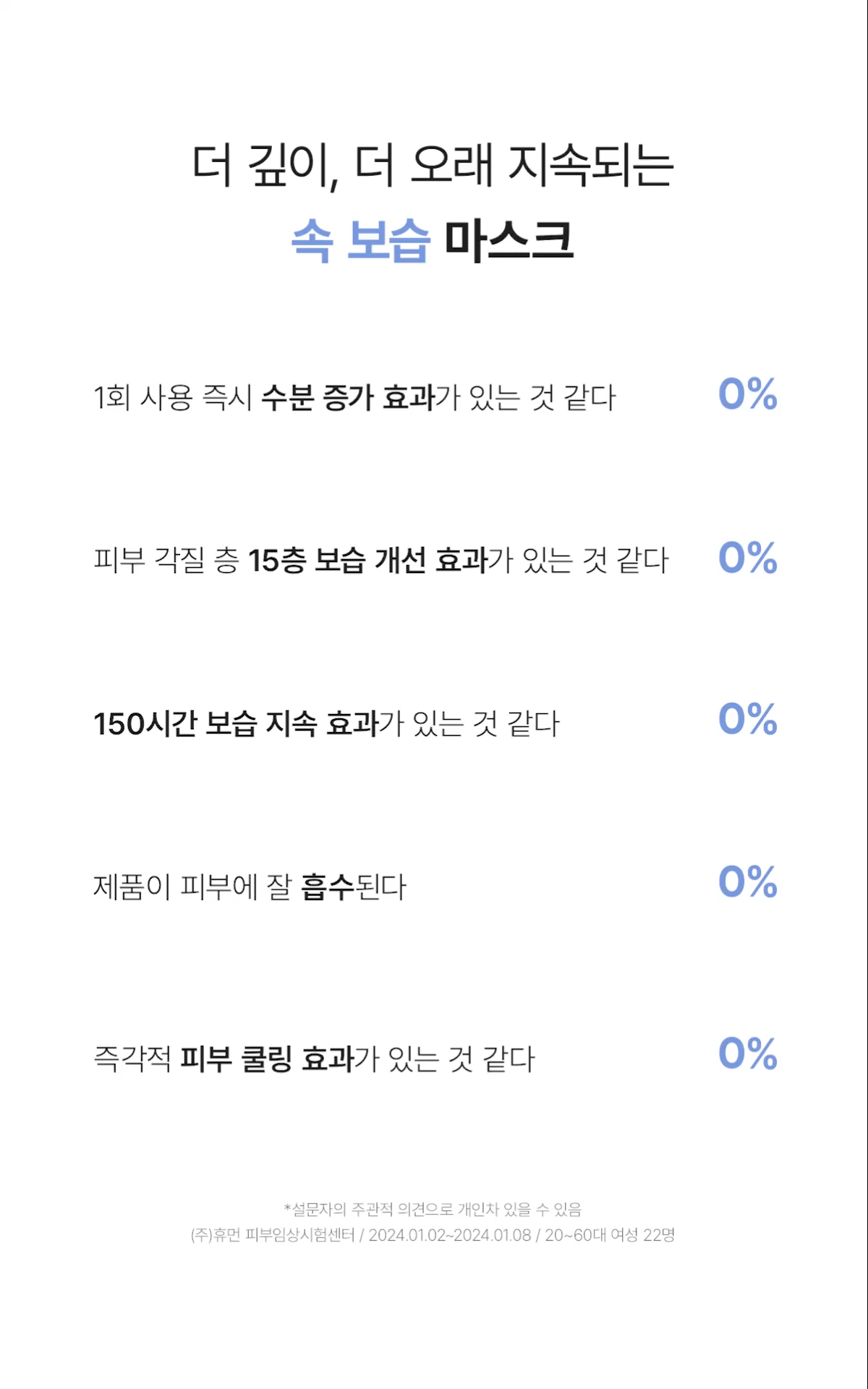 더 깊이, 더 오래 지속되는
속 보습 마스크

1회 사용 즉시 수분 증가 효과가 있는 것 같다 0%

피부 각질 층 15층 보습 개선 효과가 있는 것 같다 0%

150시간 보습 지속 효과가 있는 것 같다 0%

제품이 피부에 잘 흡수된다 0%

즉각적 피부 쿨링 효과가 있는 것 같다 0%

*설문자의 주관적 의견으로 개인차 있을 수 있음
(주)휴먼 피부임상시험센터 / 2024.01.02~2024.01.08 / 20~60대 여성 22명